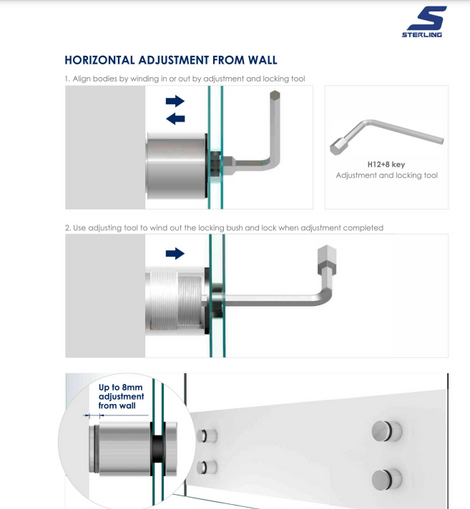 STERLING

HORIZONTAL ADJUSTMENT FROM WALL

1. Align bodies by winding in or out by adjustment and locking tool

H12+8 key
Adjustment and locking tool

2. Use adjusting tool to wind out the locking bush and lock when adjustment completed

Up to 8mm adjustment from wall